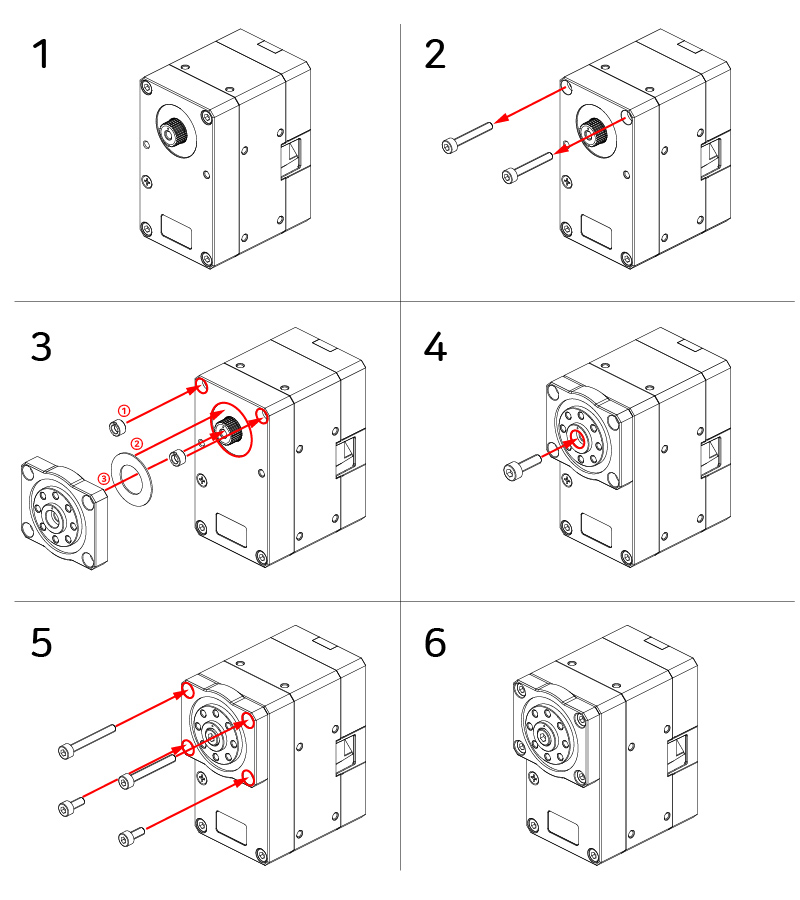 1

2

3

①

②

③

4

5

6