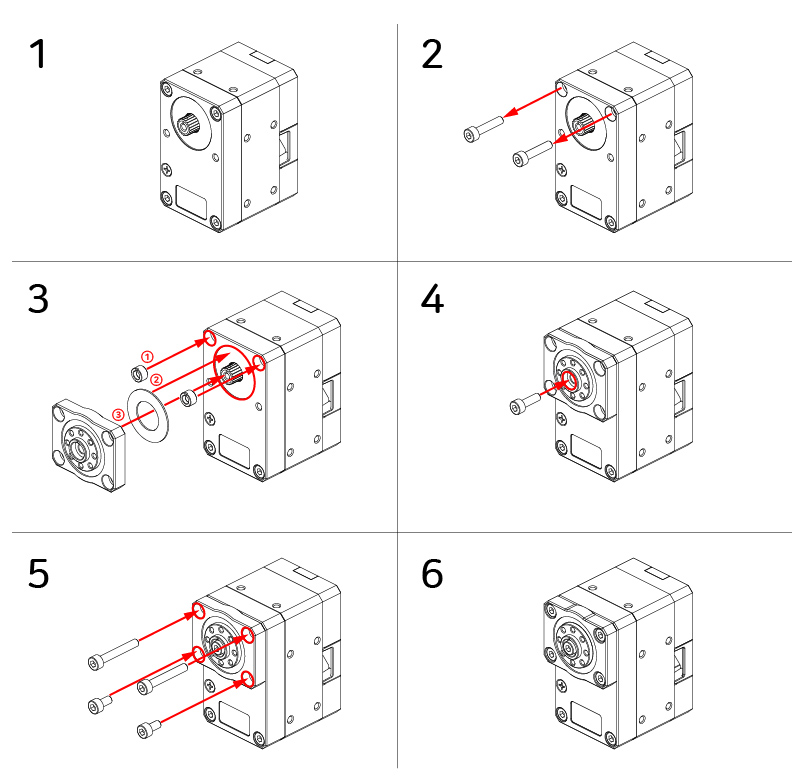 1

2

3

①
②
③

4

5

6