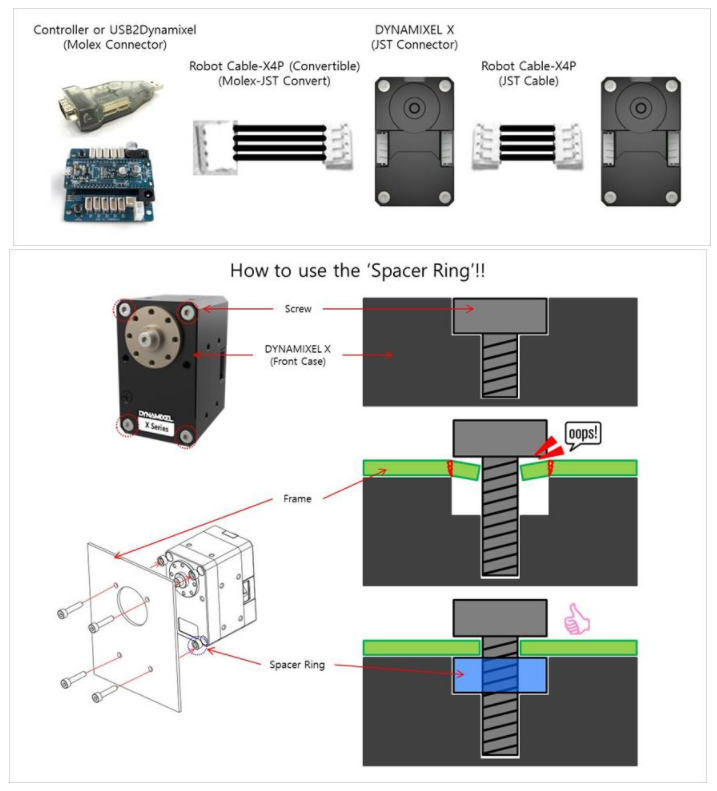 Controller or USB2Dynamixel
(Molex Connector)

Robot Cable-X4P (Convertible)
(Molex-JST Convert)

DYNAMIXEL X
(JST Connector)

Robot Cable-X4P
(JST Cable)

How to use the 'Spacer Ring'!!

Screw

DYNAMIXEL X
(Front Case)

DYNAMIXEL
X Series

oops!

Frame

Spacer Ring